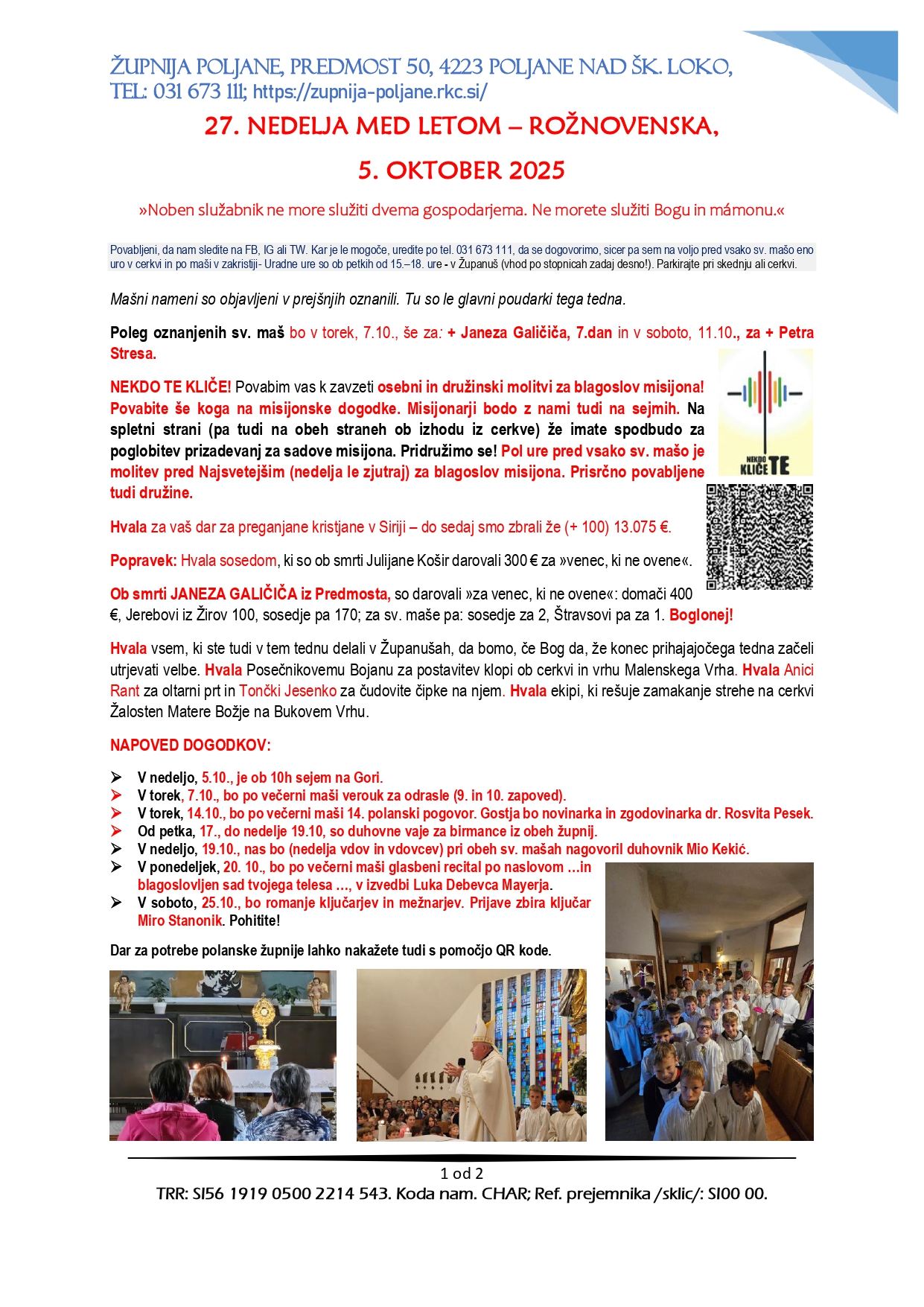 ŽUPNIJA POLJANE, PREDMOST 50, 4223 POLJANE NAD ŠK. LOKO, TEL: 031 673 111; https://zupnija-poljane.rkc.si/

27. NEDELJA MED LETOM – ROŽNOVENSKA,

5. OKTOBER 2025

»Noben služabnik ne more služiti dvema gospodarjema. Ne morete služiti Bogu in mámonu.«

Povabljeni, da nam sledite na FB, IG ali TW. Kar je le mogoče, uredite po tel. 031 673 111, da se dogovorimo, sicer pa sem na voljo pred vsako sv. mašo eno uro v cerkvi in po maši v zakristiji- Uradne ure so ob petkih od 15.–18. ure - v Županuš (vhod po stopnicah zadaj desno!). Parkirajte pri skednju ali cerkvi.

Mašni nameni so objavljeni v prejšnjih oznanili. Tu so le glavni poudarki tega tedna.

Poleg oznanjenih sv. maš bo v torek, 7.10., še za: + Janeza Galičiča, 7.dan in v soboto, 11.10., za + Petra Stresa.

NEKDO TE KLIČE! Povabim vas k zavzeti osebni in družinski molitvi za blagoslov misijona! Povabite še koga na misijonske dogodke. Misijonarji bodo z nami tudi na sejmih. Na spletni strani (pa tudi na obeh straneh ob izhodu iz cerkve) že imate spodbudo za poglobitev prizadevanj za sadove misijona. Pridružimo se! Pol ure pred vsako sv. mašo je molitev pred Najsvetejšim (nedelja le zjutraj) za blagoslov misijona. Prisrčno povabljene tudi družine.

NEKDO KLIČE TE

Hvala za vaš dar za preganjane kristjane v Siriji – do sedaj smo zbrali že (+ 100) 13.075 €.

Popravek: Hvala sosedom, ki so ob smrti Julijane Košir darovali 300 € za »venec, ki ne ovene«.

Ob smrti JANEZA GALIČIČA iz Predmosta, so darovali »za venec, ki ne ovene«: domači 400 €, Jerebovi iz Žirov 100, sosedje pa 170; za sv. maše pa: sosedje za 2, Štravsovi pa za 1. Boglonej!

Hvala vsem, ki ste tudi v tem tednu delali v Županušah, da bomo, če Bog da, že konec prihajajočega tedna začeli utrjevati velbe. Hvala Posečnikovemu Bojanu za postavitev klopi ob cerkvi in vrhu Malenskega Vrha. Hvala Anici Rant za oltarni prt in Tončki Jesenko za čudovite čipke na njem. Hvala ekipi, ki rešuje zamakanje strehe na cerkvi Žalosten Matere Božje na Bukovem Vrhu.

NAPOVED DOGODKOV:

➢ V nedeljo, 5.10., je ob 10h sejem na Gori.
➢ V torek, 7.10., bo po večerni maši verouk za odrasle (9. in 10. zapoved).
➢ V torek, 14.10., bo po večerni maši 14. polanski pogovor. Gostja bo novinarka in zgodovinarka dr. Rosvita Pesek.
➢ Od petka, 17., do nedelje 19.10, so duhovne vaje za birmance iz obeh župnij.
➢ V nedeljo, 19.10., nas bo (nedelja vdov in vdovcev) pri obeh sv. mašah nagovoril duhovnik Mio Kekić.
➢ V ponedeljek, 20. 10., bo po večerni maši glasbeni recital po naslovom …in blagoslovljen sad tvojega telesa …, v izvedbi Luka Debevca Mayerja.
➢ V soboto, 25.10., bo romanje ključarjev in mežnarjev. Prijave zbira ključar Miro Stanonik. Pohitite!

Dar za potrebe polanske župnije lahko nakažete tudi s pomočjo QR kode.

1 od 2
TRR: SI56 1919 0500 2214 543. Koda nam. CHAR; Ref. prejemnika /sklic/: SI00 00.